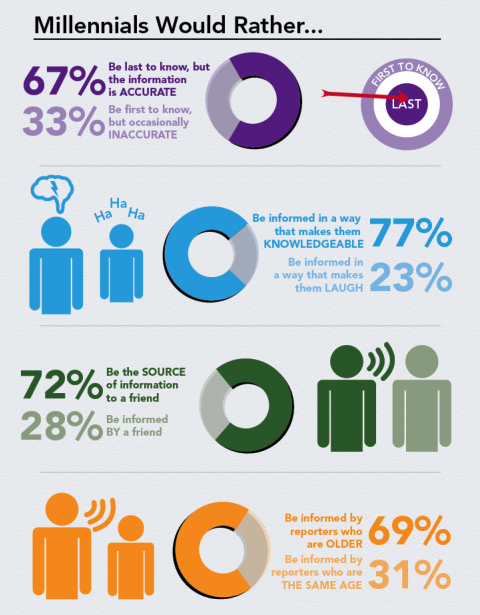 Millennials Would Rather...

67% Be last to know, but the information is ACCURATE

33% Be first to know, but occasionally INACCURATE

FIRST TO KNOW

LAST

Ha Ha Ha

Be informed in a way that makes them KNOWLEDGEABLE 77%

Be informed in a way that makes them LAUGH 23%

72% Be the SOURCE of information to a friend

28% Be informed BY a friend

Be informed by reporters who are OLDER 69%

Be informed by reporters who are THE SAME AGE 31%